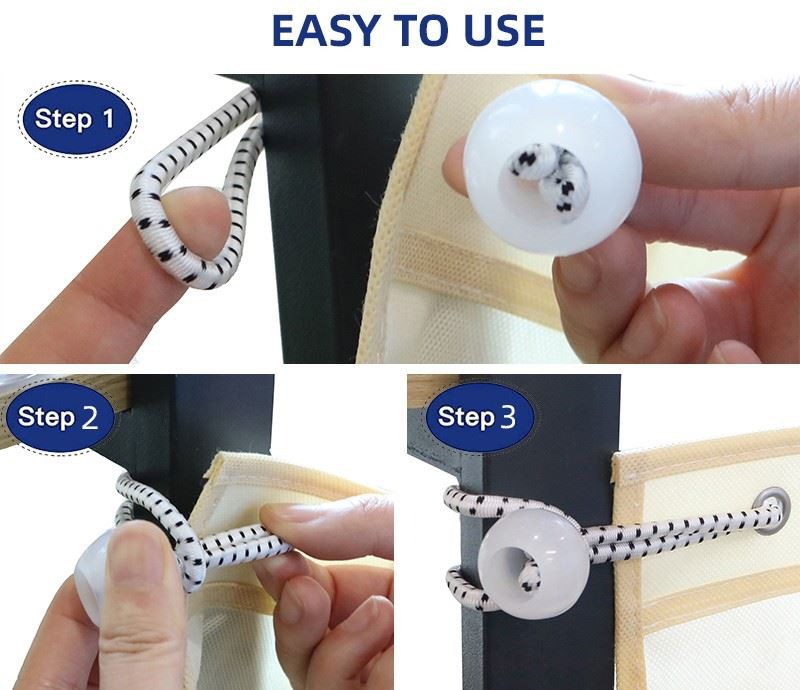 EASY TO USE

Step 1

Step 2

Step 3